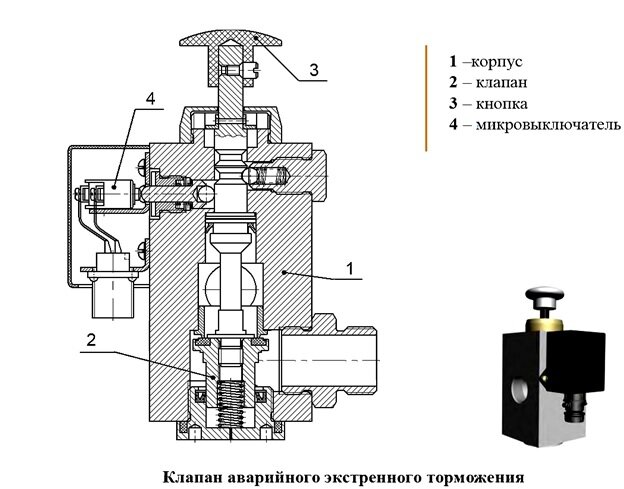 3

4

1

2

1 –корпус
2 – клапан
3 – кнопка
4 – микровыключатель

Клапан аварийного экстренного торможения