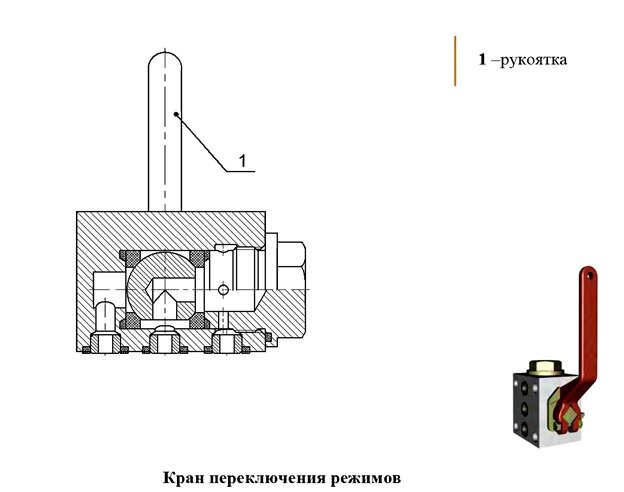 1 –рукоятка

1

Кран переключения режимов