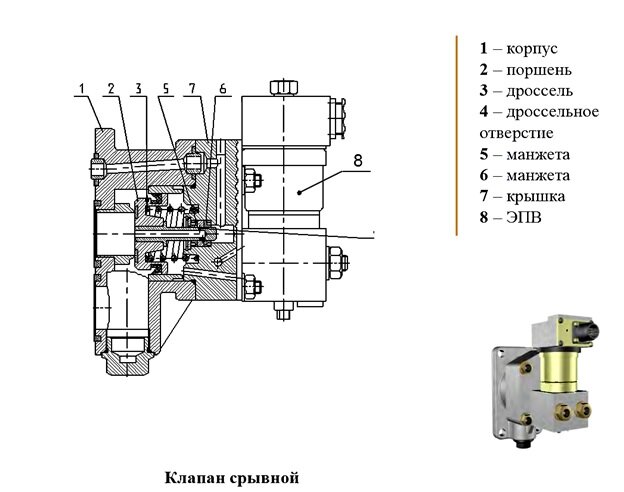 1 2 3 5 7 6

8

1 – корпус
2 – поршень
3 – дроссель
4 – дроссельное отверстие
5 – манжета
6 – манжета
7 – крышка
8 – ЭПВ

Клапан срывной