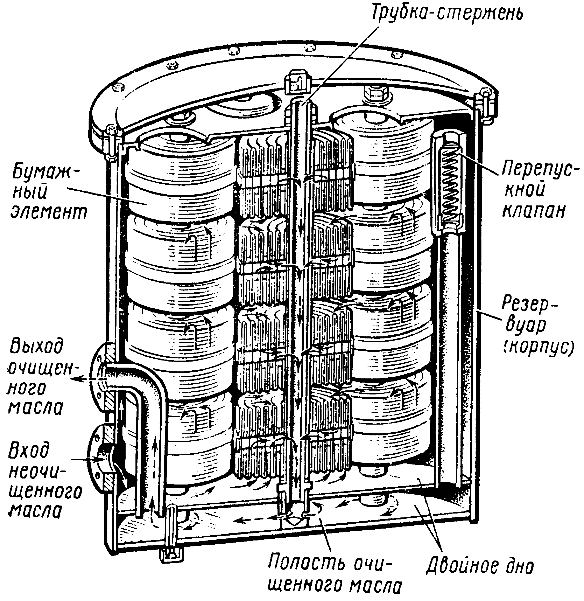 Трубка-стержень

Бумажный элемент

Перепускной клапан

Резервуар (корпус)

Выход очищенного масла

Вход неочищенного масла

Полость очищенного масла

Двойное дно