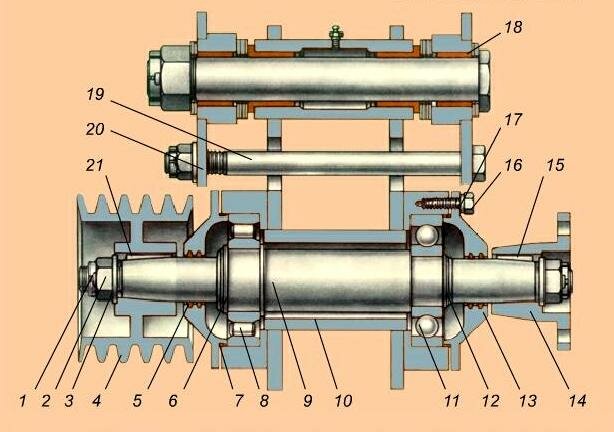 18
19
20
17
21
16
15
1
2
3
4
5
6
7
8
9
10
11
12
13
14