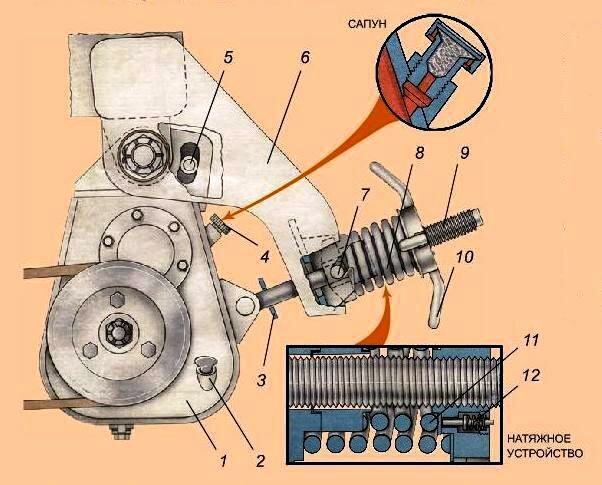 САПУН

5
6
8
9
7
4
10
3
11
12
1
2

НАТЯЖНОЕ УСТРОЙСТВО