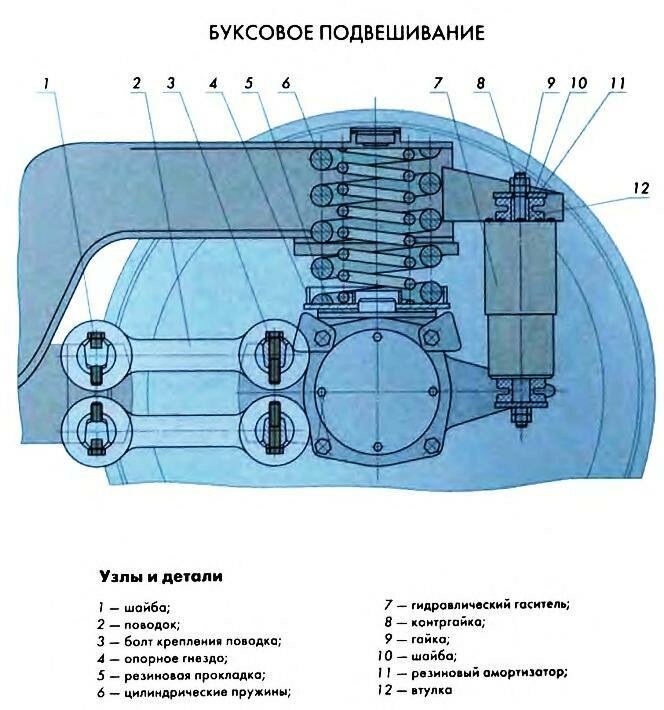 БУКСОВОЕ ПОДВЕШИВАНИЕ

1 2 3 4 5 6 7 8 9 10 11

12

Узлы и детали

1 — шайба;
2 — поводок;
3 — болт крепления поводка;
4 — опорное гнездо;
5 — резиновая прокладка;
6 — цилиндрические пружины;

7 — гидравлический гаситель;
8 — контргайка;
9 — гайка;
10 — шайба;
11 — резиновый амортизатор;
12 — втулка