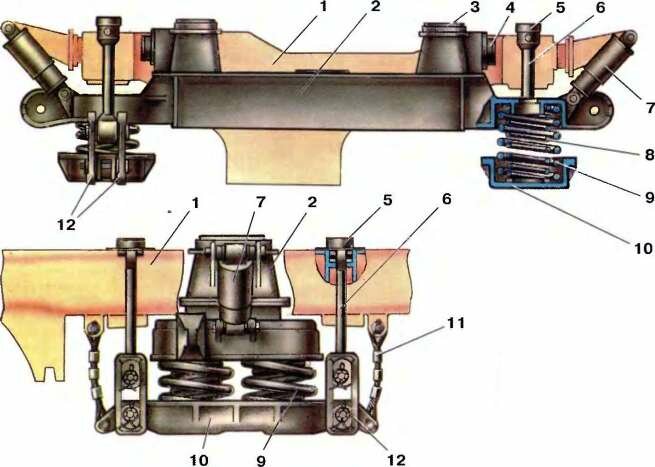 1
2
3
4
5
6
7
8
9
10
12
1
7
2
5
6
11
10
9
12