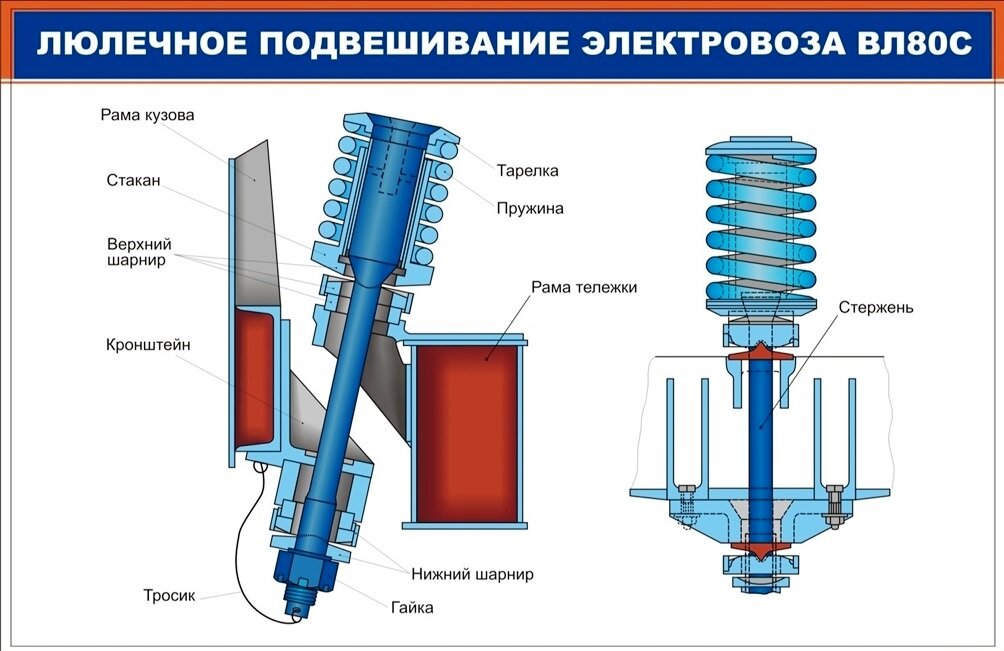 ЛЮЛЕЧНОЕ ПОДВЕШИВАНИЕ ЭЛЕКТРОВОЗА ВЛ80С

Рама кузова

Стакан

Верхний шарнир

Кронштейн

Тросик

Тарелка

Пружина

Рама тележки

Нижний шарнир

Гайка

Стержень